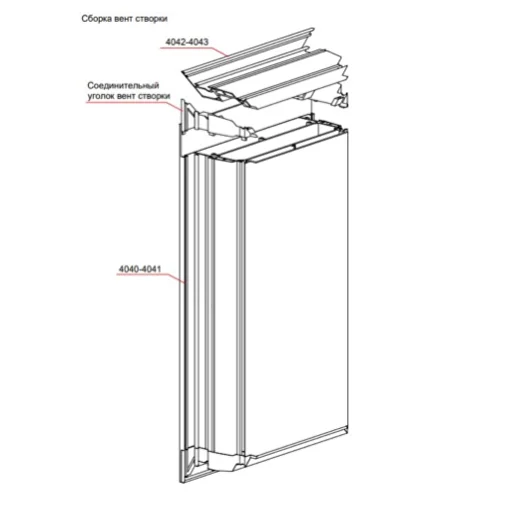 Сборка вент створки

4042-4043

Соединительный уголок вент створки

4040-4041